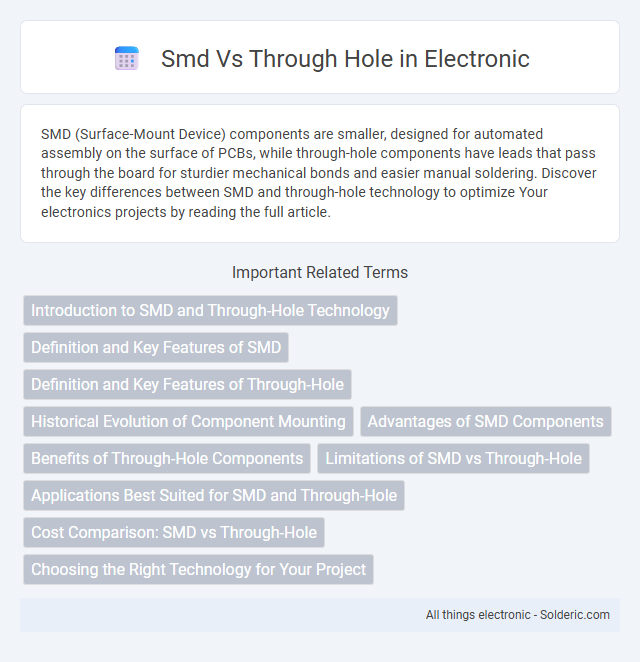 Smd Vs Through Hole in Electronic

SMD (Surface-Mount Device) components are smaller, designed for automated assembly on the surface of PCBs, while through-hole components have leads that pass through the board for sturdier mechanical bonds and easier manual soldering. Discover the key differences between SMD and through-hole technology to optimize Your electronics projects by reading the full article.

Important Related Terms

Introduction to SMD and Through-Hole Technology

Definition and Key Features of SMD

Definition and Key Features of Through-Hole

Historical Evolution of Component Mounting

Advantages of SMD Components

Benefits of Through-Hole Components

Limitations of SMD vs Through-Hole

Applications Best Suited for SMD and Through-Hole

Cost Comparison: SMD vs Through-Hole

Choosing the Right Technology for Your Project

All things electronic - Solderic.com