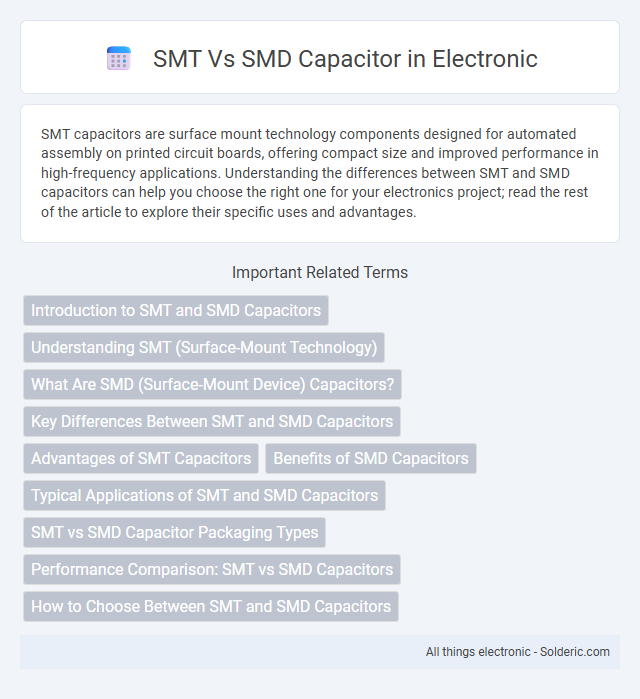 SMT Vs SMD Capacitor in Electronic

SMT capacitors are surface mount technology components designed for automated assembly on printed circuit boards, offering compact size and improved performance in high-frequency applications. Understanding the differences between SMT and SMD capacitors can help you choose the right one for your electronics project; read the rest of the article to explore their specific uses and advantages.

Important Related Terms

Introduction to SMT and SMD Capacitors

Understanding SMT (Surface-Mount Technology)

What Are SMD (Surface-Mount Device) Capacitors?

Key Differences Between SMT and SMD Capacitors

Advantages of SMT Capacitors

Benefits of SMD Capacitors

Typical Applications of SMT and SMD Capacitors

SMT vs SMD Capacitor Packaging Types

Performance Comparison: SMT vs SMD Capacitors

How to Choose Between SMT and SMD Capacitors

All things electronic - Solderic.com