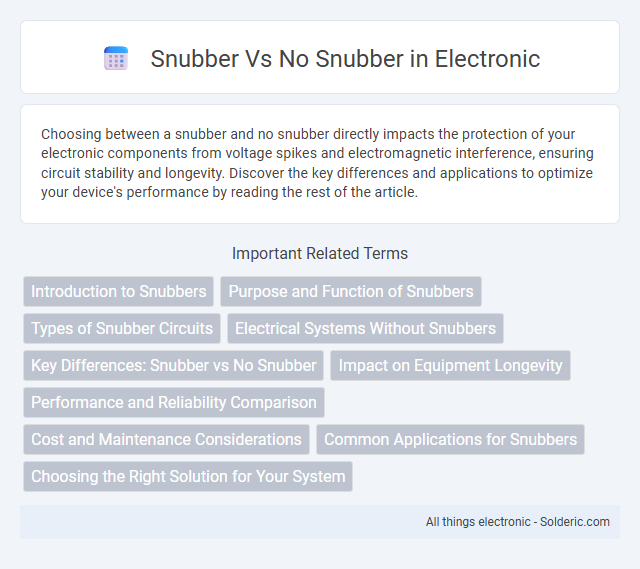 Snubber Vs No Snubber in Electronic

Choosing between a snubber and no snubber directly impacts the protection of your electronic components from voltage spikes and electromagnetic interference, ensuring circuit stability and longevity. Discover the key differences and applications to optimize your device's performance by reading the rest of the article.

Important Related Terms

Introduction to Snubbers
Purpose and Function of Snubbers
Types of Snubber Circuits
Electrical Systems Without Snubbers
Key Differences: Snubber vs No Snubber
Impact on Equipment Longevity
Performance and Reliability Comparison
Cost and Maintenance Considerations
Common Applications for Snubbers
Choosing the Right Solution for Your System

All things electronic - Solderic.com