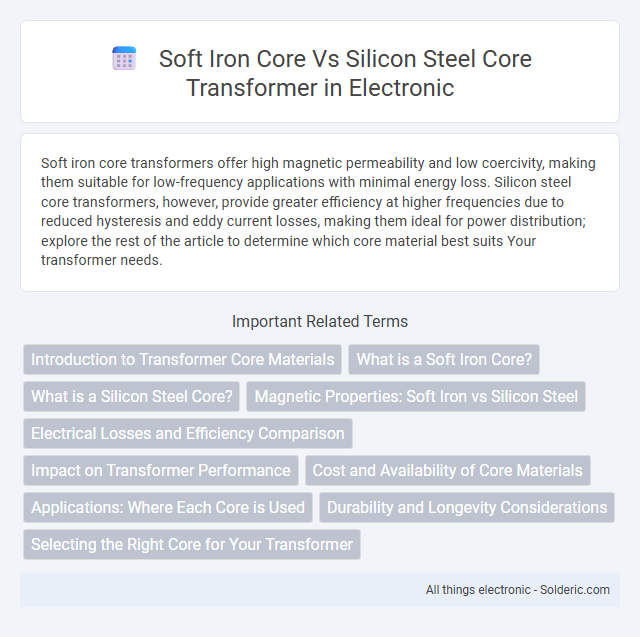 Soft Iron Core Vs Silicon Steel Core Transformer in Electronic

Soft iron core transformers offer high magnetic permeability and low coercivity, making them suitable for low-frequency applications with minimal energy loss. Silicon steel core transformers, however, provide greater efficiency at higher frequencies due to reduced hysteresis and eddy current losses, making them ideal for power distribution; explore the rest of the article to determine which core material best suits Your transformer needs.

Important Related Terms

Introduction to Transformer Core Materials

What is a Soft Iron Core?

What is a Silicon Steel Core?

Magnetic Properties: Soft Iron vs Silicon Steel

Electrical Losses and Efficiency Comparison

Impact on Transformer Performance

Cost and Availability of Core Materials

Applications: Where Each Core is Used

Durability and Longevity Considerations

Selecting the Right Core for Your Transformer

All things electronic - Solderic.com