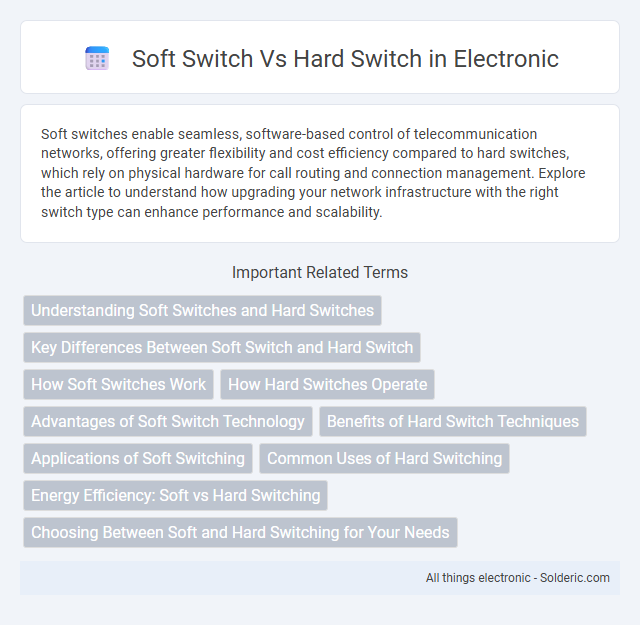 Soft Switch Vs Hard Switch in Electronic

Soft switches enable seamless, software-based control of telecommunication networks, offering greater flexibility and cost efficiency compared to hard switches, which rely on physical hardware for call routing and connection management. Explore the article to understand how upgrading your network infrastructure with the right switch type can enhance performance and scalability.

Important Related Terms

Understanding Soft Switches and Hard Switches

Key Differences Between Soft Switch and Hard Switch

How Soft Switches Work

How Hard Switches Operate

Advantages of Soft Switch Technology

Benefits of Hard Switch Techniques

Applications of Soft Switching

Common Uses of Hard Switching

Energy Efficiency: Soft vs Hard Switching

Choosing Between Soft and Hard Switching for Your Needs

All things electronic - Solderic.com