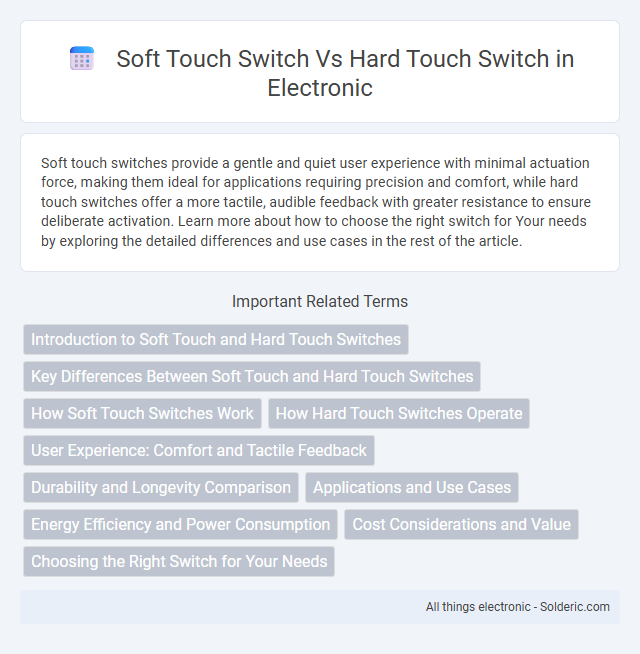 Soft Touch Switch Vs Hard Touch Switch in Electronic

Soft touch switches provide a gentle and quiet user experience with minimal actuation force, making them ideal for applications requiring precision and comfort, while hard touch switches offer a more tactile, audible feedback with greater resistance to ensure deliberate activation. Learn more about how to choose the right switch for Your needs by exploring the detailed differences and use cases in the rest of the article.

Important Related Terms

Introduction to Soft Touch and Hard Touch Switches

Key Differences Between Soft Touch and Hard Touch Switches

How Soft Touch Switches Work

How Hard Touch Switches Operate

User Experience: Comfort and Tactile Feedback

Durability and Longevity Comparison

Applications and Use Cases

Energy Efficiency and Power Consumption

Cost Considerations and Value

Choosing the Right Switch for Your Needs

All things electronic - Solderic.com