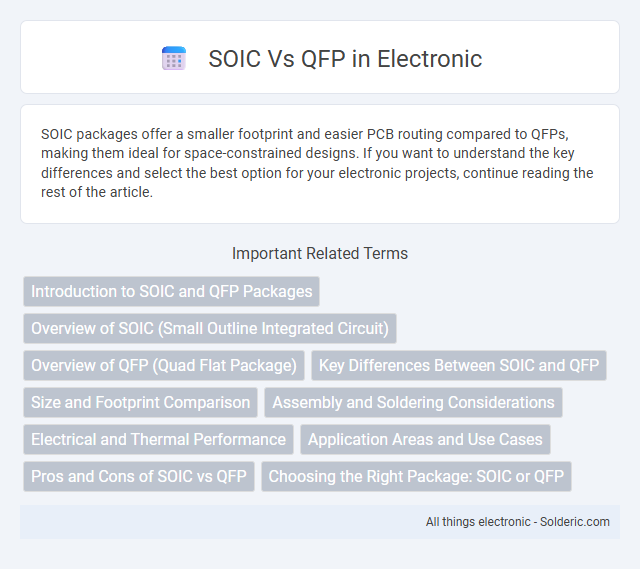 SOIC Vs QFP in Electronic

SOIC packages offer a smaller footprint and easier PCB routing compared to QFPs, making them ideal for space-constrained designs. If you want to understand the key differences and select the best option for your electronic projects, continue reading the rest of the article.

Important Related Terms

Introduction to SOIC and QFP Packages

Overview of SOIC (Small Outline Integrated Circuit)

Overview of QFP (Quad Flat Package)

Key Differences Between SOIC and QFP

Size and Footprint Comparison

Assembly and Soldering Considerations

Electrical and Thermal Performance

Application Areas and Use Cases

Pros and Cons of SOIC vs QFP

Choosing the Right Package: SOIC or QFP

All things electronic - Solderic.com