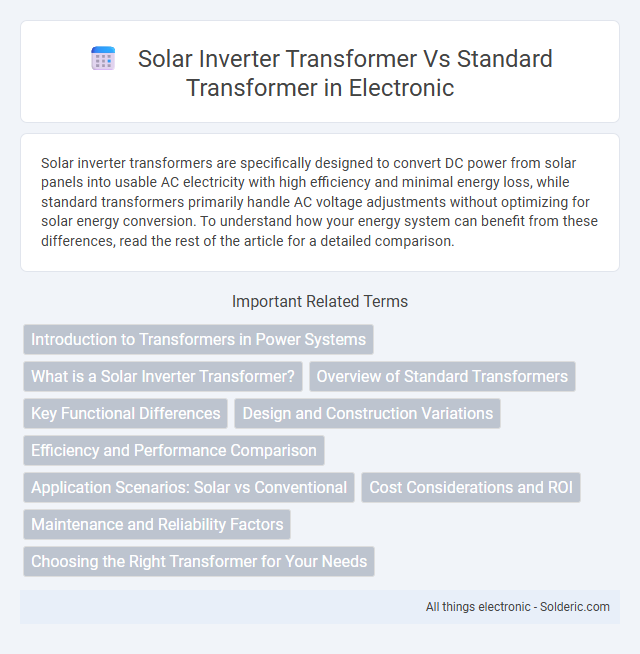 Solar Inverter Transformer Vs Standard Transformer in Electronic

Solar inverter transformers are specifically designed to convert DC power from solar panels into usable AC electricity with high efficiency and minimal energy loss, while standard transformers primarily handle AC voltage adjustments without optimizing for solar energy conversion. To understand how your energy system can benefit from these differences, read the rest of the article for a detailed comparison.

Important Related Terms

Introduction to Transformers in Power Systems

What is a Solar Inverter Transformer?

Overview of Standard Transformers

Key Functional Differences

Design and Construction Variations

Efficiency and Performance Comparison

Application Scenarios: Solar vs Conventional

Cost Considerations and ROI

Maintenance and Reliability Factors

Choosing the Right Transformer for Your Needs

All things electronic - Solderic.com