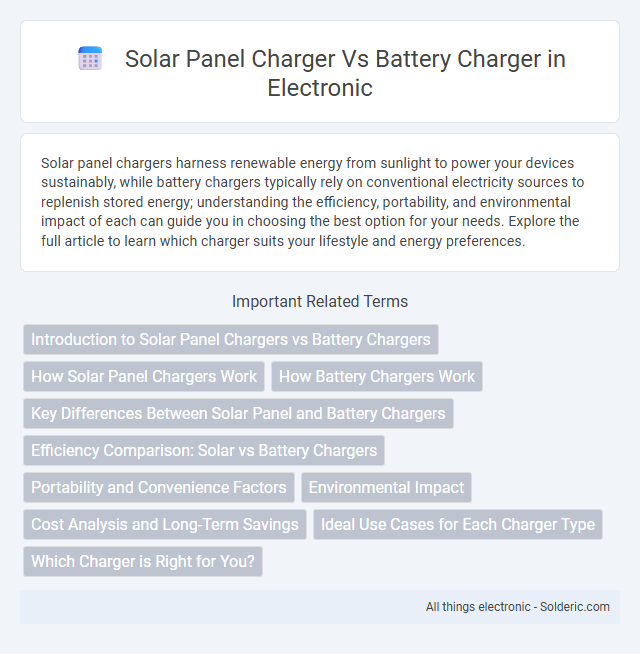 Solar Panel Charger Vs Battery Charger in Electronic

Solar panel chargers harness renewable energy from sunlight to power your devices sustainably, while battery chargers typically rely on conventional electricity sources to replenish stored energy; understanding the efficiency, portability, and environmental impact of each can guide you in choosing the best option for your needs. Explore the full article to learn which charger suits your lifestyle and energy preferences.

Important Related Terms

Introduction to Solar Panel Chargers vs Battery Chargers

How Solar Panel Chargers Work

How Battery Chargers Work

Key Differences Between Solar Panel and Battery Chargers

Efficiency Comparison: Solar vs Battery Chargers

Portability and Convenience Factors

Environmental Impact

Cost Analysis and Long-Term Savings

Ideal Use Cases for Each Charger Type

Which Charger is Right for You?

All things electronic - Solderic.com