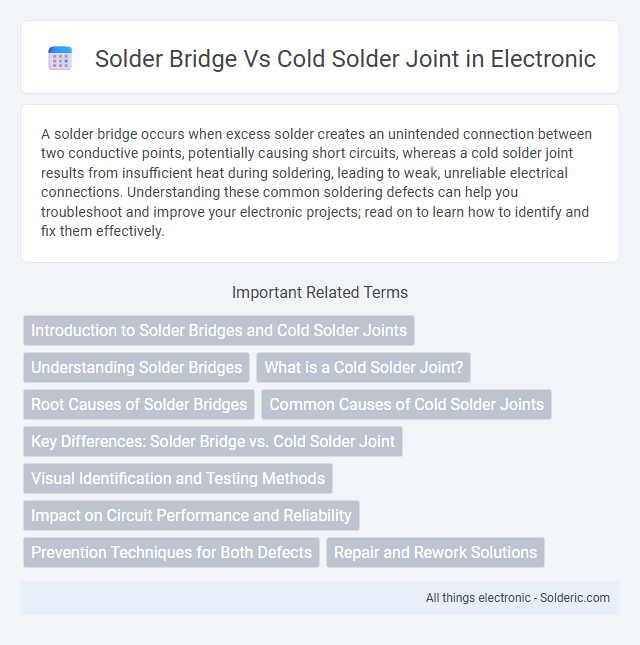 Solder Bridge Vs Cold Solder Joint in Electronic

A solder bridge occurs when excess solder creates an unintended connection between two conductive points, potentially causing short circuits, whereas a cold solder joint results from insufficient heat during soldering, leading to weak, unreliable electrical connections. Understanding these common soldering defects can help you troubleshoot and improve your electronic projects; read on to learn how to identify and fix them effectively.

Important Related Terms

Introduction to Solder Bridges and Cold Solder Joints

Understanding Solder Bridges

What is a Cold Solder Joint?

Root Causes of Solder Bridges

Common Causes of Cold Solder Joints

Key Differences: Solder Bridge vs. Cold Solder Joint

Visual Identification and Testing Methods

Impact on Circuit Performance and Reliability

Prevention Techniques for Both Defects

Repair and Rework Solutions

All things electronic - Solderic.com