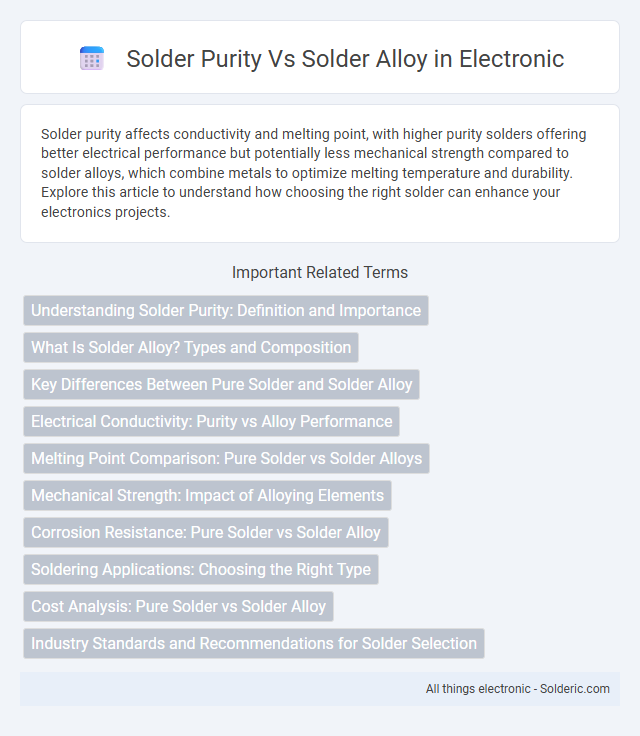 Solder Purity Vs Solder Alloy in Electronic

Solder purity affects conductivity and melting point, with higher purity solders offering better electrical performance but potentially less mechanical strength compared to solder alloys, which combine metals to optimize melting temperature and durability. Explore this article to understand how choosing the right solder can enhance your electronics projects.

Important Related Terms

Understanding Solder Purity: Definition and Importance

What Is Solder Alloy? Types and Composition

Key Differences Between Pure Solder and Solder Alloy

Electrical Conductivity: Purity vs Alloy Performance

Melting Point Comparison: Pure Solder vs Solder Alloys

Mechanical Strength: Impact of Alloying Elements

Corrosion Resistance: Pure Solder vs Solder Alloy

Soldering Applications: Choosing the Right Type

Cost Analysis: Pure Solder vs Solder Alloy

Industry Standards and Recommendations for Solder Selection

All things electronic - Solderic.com