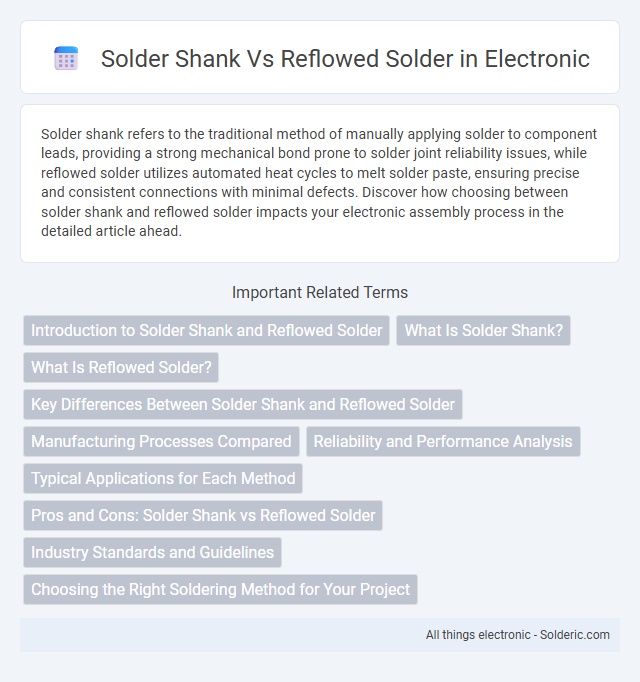 Solder Shank Vs Reflowed Solder in Electronic

Solder shank refers to the traditional method of manually applying solder to component leads, providing a strong mechanical bond prone to solder joint reliability issues, while reflowed solder utilizes automated heat cycles to melt solder paste, ensuring precise and consistent connections with minimal defects. Discover how choosing between solder shank and reflowed solder impacts your electronic assembly process in the detailed article ahead.

Important Related Terms

Introduction to Solder Shank and Reflowed Solder

What Is Solder Shank?

What Is Reflowed Solder?

Key Differences Between Solder Shank and Reflowed Solder

Manufacturing Processes Compared

Reliability and Performance Analysis

Typical Applications for Each Method

Pros and Cons: Solder Shank vs Reflowed Solder

Industry Standards and Guidelines

Choosing the Right Soldering Method for Your Project

All things electronic - Solderic.com