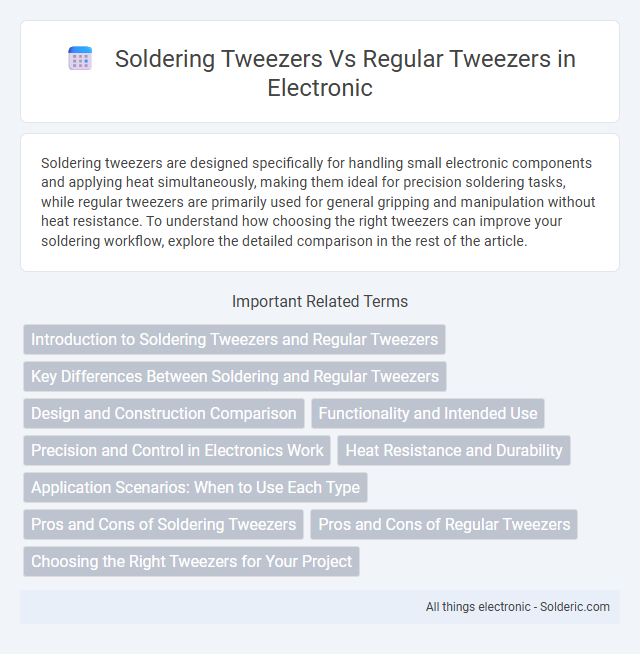 Soldering Tweezers Vs Regular Tweezers in Electronic

Soldering tweezers are designed specifically for handling small electronic components and applying heat simultaneously, making them ideal for precision soldering tasks, while regular tweezers are primarily used for general gripping and manipulation without heat resistance. To understand how choosing the right tweezers can improve your soldering workflow, explore the detailed comparison in the rest of the article.

Important Related Terms

Introduction to Soldering Tweezers and Regular Tweezers

Key Differences Between Soldering and Regular Tweezers

Design and Construction Comparison

Functionality and Intended Use

Precision and Control in Electronics Work

Heat Resistance and Durability

Application Scenarios: When to Use Each Type

Pros and Cons of Soldering Tweezers

Pros and Cons of Regular Tweezers

Choosing the Right Tweezers for Your Project

All things electronic - Solderic.com