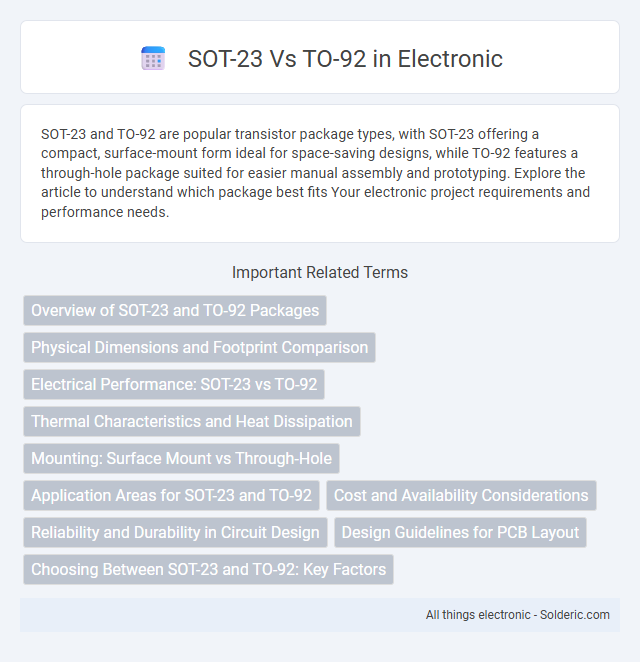 SOT-23 Vs TO-92 in Electronic

SOT-23 and TO-92 are popular transistor package types, with SOT-23 offering a compact, surface-mount form ideal for space-saving designs, while TO-92 features a through-hole package suited for easier manual assembly and prototyping. Explore the article to understand which package best fits Your electronic project requirements and performance needs.

Important Related Terms

Overview of SOT-23 and TO-92 Packages

Physical Dimensions and Footprint Comparison

Electrical Performance: SOT-23 vs TO-92

Thermal Characteristics and Heat Dissipation

Mounting: Surface Mount vs Through-Hole

Application Areas for SOT-23 and TO-92

Cost and Availability Considerations

Reliability and Durability in Circuit Design

Design Guidelines for PCB Layout

Choosing Between SOT-23 and TO-92: Key Factors

All things electronic - Solderic.com