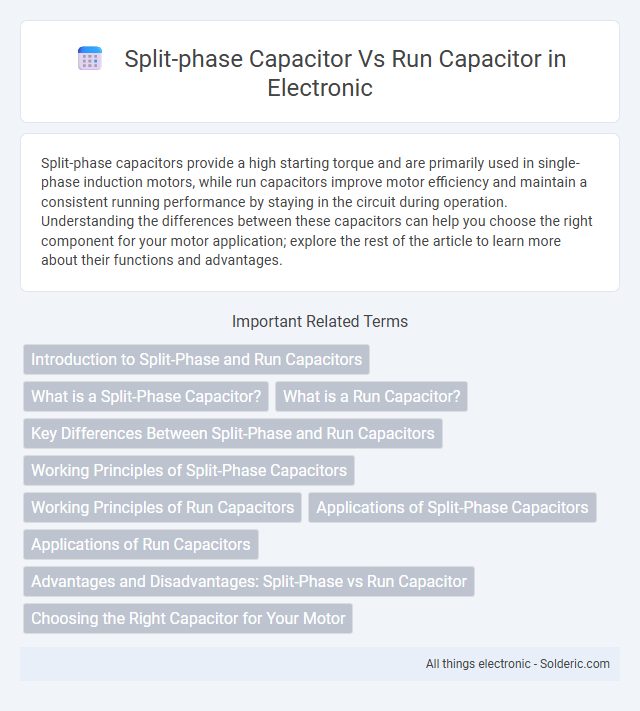 Split-phase Capacitor Vs Run Capacitor in Electronic

Split-phase capacitors provide a high starting torque and are primarily used in single-phase induction motors, while run capacitors improve motor efficiency and maintain a consistent running performance by staying in the circuit during operation. Understanding the differences between these capacitors can help you choose the right component for your motor application; explore the rest of the article to learn more about their functions and advantages.

Important Related Terms

Introduction to Split-Phase and Run Capacitors

What is a Split-Phase Capacitor?

What is a Run Capacitor?

Key Differences Between Split-Phase and Run Capacitors

Working Principles of Split-Phase Capacitors

Working Principles of Run Capacitors

Applications of Split-Phase Capacitors

Applications of Run Capacitors

Advantages and Disadvantages: Split-Phase vs Run Capacitor

Choosing the Right Capacitor for Your Motor

All things electronic - Solderic.com