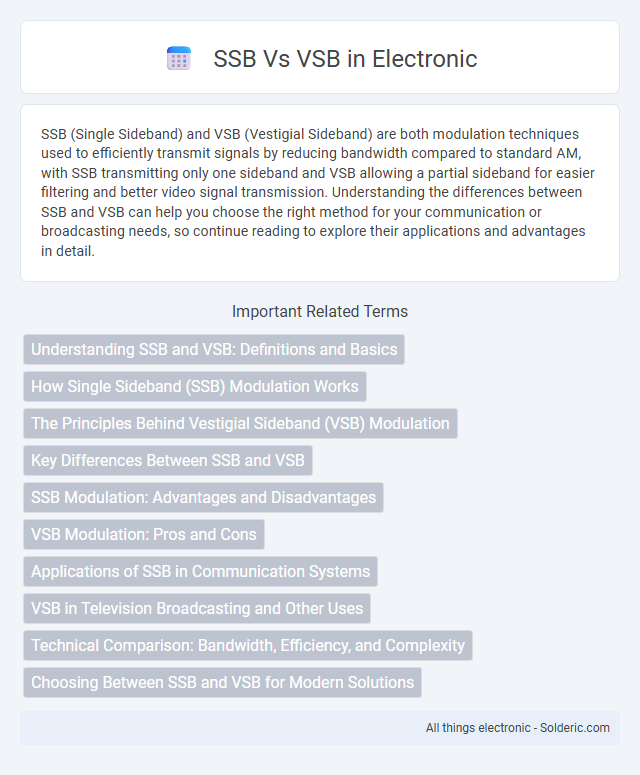 SSB Vs VSB in Electronic

SSB (Single Sideband) and VSB (Vestigial Sideband) are both modulation techniques used to efficiently transmit signals by reducing bandwidth compared to standard AM, with SSB transmitting only one sideband and VSB allowing a partial sideband for easier filtering and better video signal transmission. Understanding the differences between SSB and VSB can help you choose the right method for your communication or broadcasting needs, so continue reading to explore their applications and advantages in detail.

Important Related Terms

Understanding SSB and VSB: Definitions and Basics

How Single Sideband (SSB) Modulation Works

The Principles Behind Vestigial Sideband (VSB) Modulation

Key Differences Between SSB and VSB

SSB Modulation: Advantages and Disadvantages

VSB Modulation: Pros and Cons

Applications of SSB in Communication Systems

VSB in Television Broadcasting and Other Uses

Technical Comparison: Bandwidth, Efficiency, and Complexity

Choosing Between SSB and VSB for Modern Solutions

All things electronic - Solderic.com