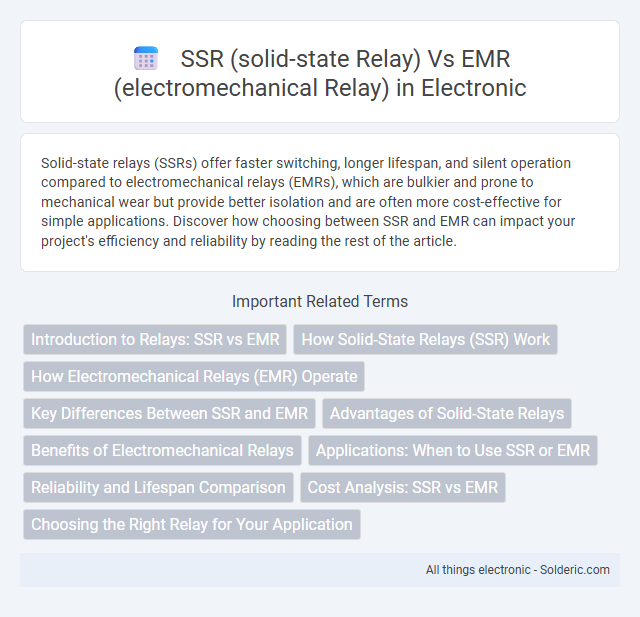 SSR (solid-state Relay) Vs EMR (electromechanical Relay) in Electronic

Solid-state relays (SSRs) offer faster switching, longer lifespan, and silent operation compared to electromechanical relays (EMRs), which are bulkier and prone to mechanical wear but provide better isolation and are often more cost-effective for simple applications. Discover how choosing between SSR and EMR can impact your project's efficiency and reliability by reading the rest of the article.

Important Related Terms

Introduction to Relays: SSR vs EMR

How Solid-State Relays (SSR) Work

How Electromechanical Relays (EMR) Operate

Key Differences Between SSR and EMR

Advantages of Solid-State Relays

Benefits of Electromechanical Relays

Applications: When to Use SSR or EMR

Reliability and Lifespan Comparison

Cost Analysis: SSR vs EMR

Choosing the Right Relay for Your Application

All things electronic - Solderic.com