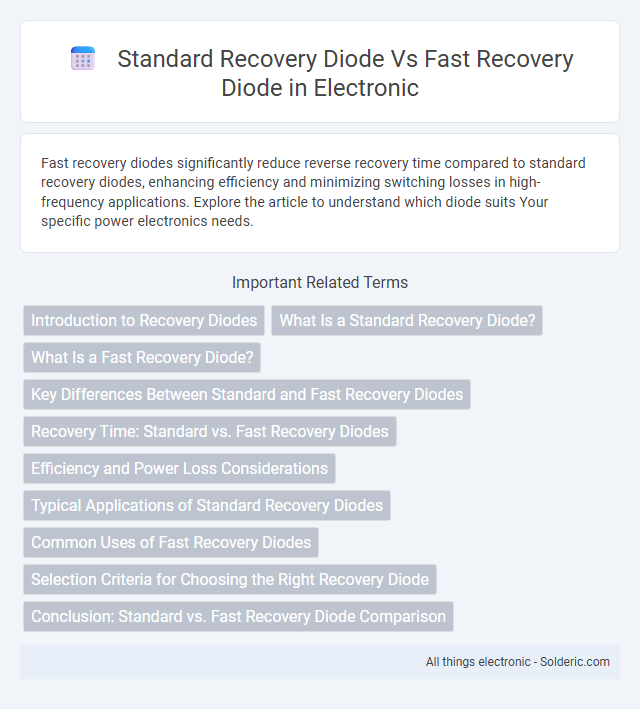 Standard Recovery Diode Vs Fast Recovery Diode in Electronic

Fast recovery diodes significantly reduce reverse recovery time compared to standard recovery diodes, enhancing efficiency and minimizing switching losses in high-frequency applications. Explore the article to understand which diode suits Your specific power electronics needs.

Important Related Terms

Introduction to Recovery Diodes

What Is a Standard Recovery Diode?

What Is a Fast Recovery Diode?

Key Differences Between Standard and Fast Recovery Diodes

Recovery Time: Standard vs. Fast Recovery Diodes

Efficiency and Power Loss Considerations

Typical Applications of Standard Recovery Diodes

Common Uses of Fast Recovery Diodes

Selection Criteria for Choosing the Right Recovery Diode

Conclusion: Standard vs. Fast Recovery Diode Comparison

All things electronic - Solderic.com