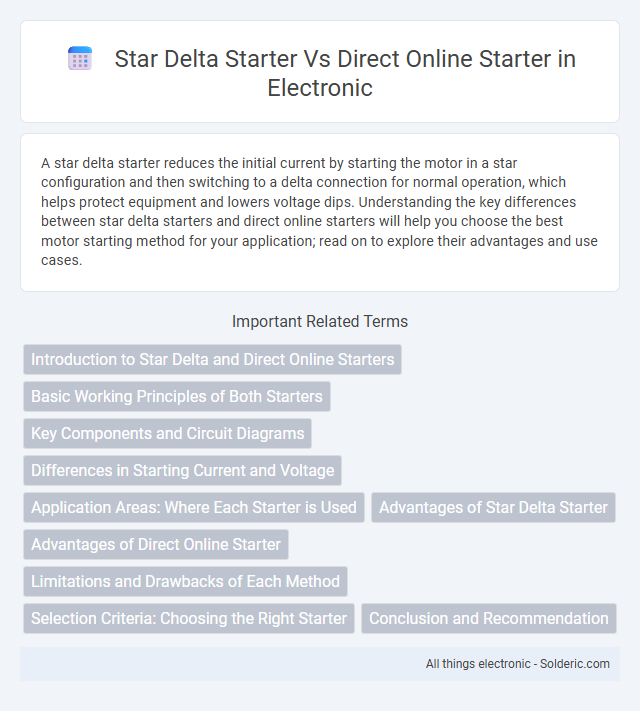 Star Delta Starter Vs Direct Online Starter in Electronic

A star delta starter reduces the initial current by starting the motor in a star configuration and then switching to a delta connection for normal operation, which helps protect equipment and lowers voltage dips. Understanding the key differences between star delta starters and direct online starters will help you choose the best motor starting method for your application; read on to explore their advantages and use cases.

Important Related Terms

Introduction to Star Delta and Direct Online Starters

Basic Working Principles of Both Starters

Key Components and Circuit Diagrams

Differences in Starting Current and Voltage

Application Areas: Where Each Starter is Used

Advantages of Star Delta Starter

Advantages of Direct Online Starter

Limitations and Drawbacks of Each Method

Selection Criteria: Choosing the Right Starter

Conclusion and Recommendation

All things electronic - Solderic.com