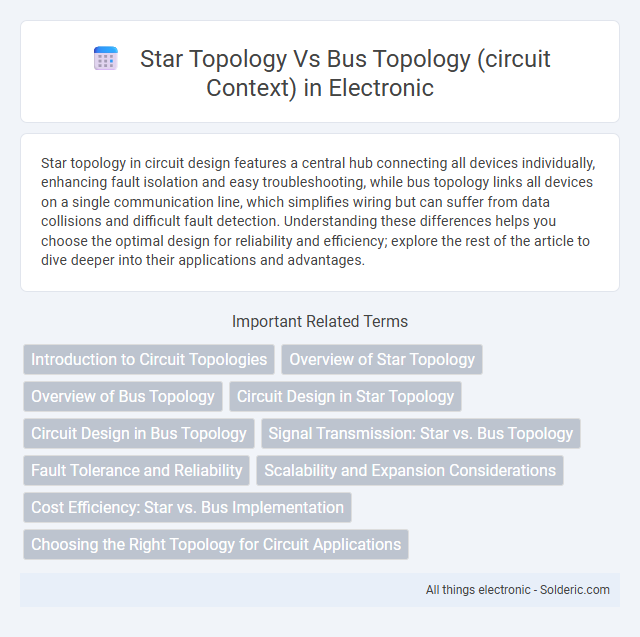 Star Topology Vs Bus Topology (circuit Context) in Electronic

Star topology in circuit design features a central hub connecting all devices individually, enhancing fault isolation and easy troubleshooting, while bus topology links all devices on a single communication line, which simplifies wiring but can suffer from data collisions and difficult fault detection. Understanding these differences helps you choose the optimal design for reliability and efficiency; explore the rest of the article to dive deeper into their applications and advantages.

Important Related Terms

Introduction to Circuit Topologies

Overview of Star Topology

Overview of Bus Topology

Circuit Design in Star Topology

Circuit Design in Bus Topology

Signal Transmission: Star vs. Bus Topology

Fault Tolerance and Reliability

Scalability and Expansion Considerations

Cost Efficiency: Star vs. Bus Implementation

Choosing the Right Topology for Circuit Applications

All things electronic - Solderic.com