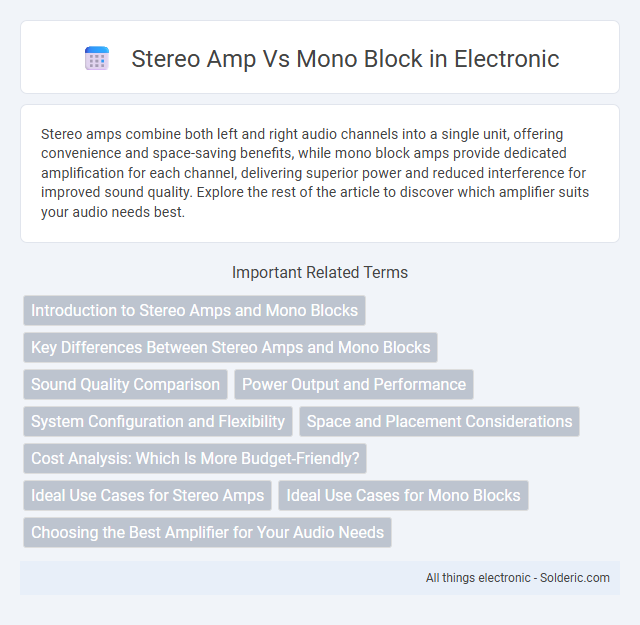 Stereo Amp Vs Mono Block in Electronic

Stereo amps combine both left and right audio channels into a single unit, offering convenience and space-saving benefits, while mono block amps provide dedicated amplification for each channel, delivering superior power and reduced interference for improved sound quality. Explore the rest of the article to discover which amplifier suits your audio needs best.

Important Related Terms

Introduction to Stereo Amps and Mono Blocks

Key Differences Between Stereo Amps and Mono Blocks

Sound Quality Comparison

Power Output and Performance

System Configuration and Flexibility

Space and Placement Considerations

Cost Analysis: Which Is More Budget-Friendly?

Ideal Use Cases for Stereo Amps

Ideal Use Cases for Mono Blocks

Choosing the Best Amplifier for Your Audio Needs

All things electronic - Solderic.com