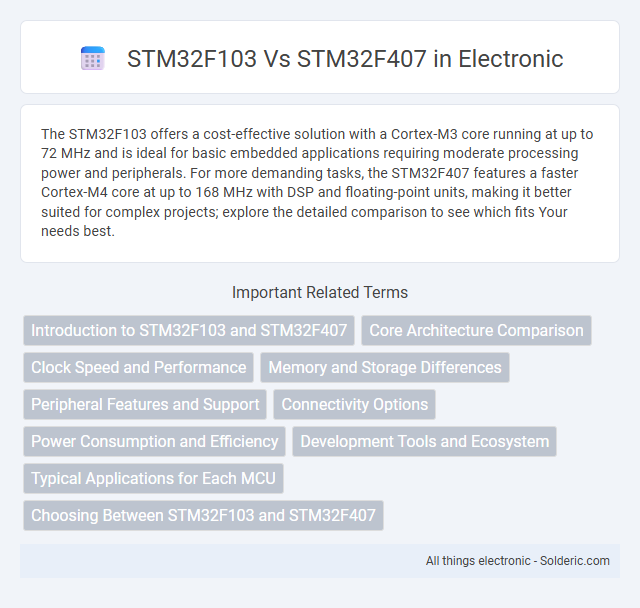 STM32F103 Vs STM32F407 in Electronic

The STM32F103 offers a cost-effective solution with a Cortex-M3 core running at up to 72 MHz and is ideal for basic embedded applications requiring moderate processing power and peripherals. For more demanding tasks, the STM32F407 features a faster Cortex-M4 core at up to 168 MHz with DSP and floating-point units, making it better suited for complex projects; explore the detailed comparison to see which fits Your needs best.

Important Related Terms

Introduction to STM32F103 and STM32F407

Core Architecture Comparison

Clock Speed and Performance

Memory and Storage Differences

Peripheral Features and Support

Connectivity Options

Power Consumption and Efficiency

Development Tools and Ecosystem

Typical Applications for Each MCU

Choosing Between STM32F103 and STM32F407

All things electronic - Solderic.com