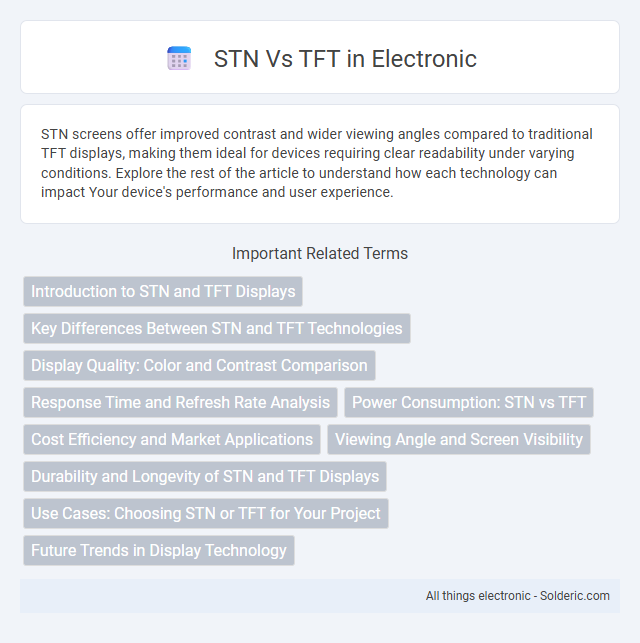 STN Vs TFT in Electronic

STN screens offer improved contrast and wider viewing angles compared to traditional TFT displays, making them ideal for devices requiring clear readability under varying conditions. Explore the rest of the article to understand how each technology can impact Your device's performance and user experience.

Important Related Terms

Introduction to STN and TFT Displays

Key Differences Between STN and TFT Technologies

Display Quality: Color and Contrast Comparison

Response Time and Refresh Rate Analysis

Power Consumption: STN vs TFT

Cost Efficiency and Market Applications

Viewing Angle and Screen Visibility

Durability and Longevity of STN and TFT Displays

Use Cases: Choosing STN or TFT for Your Project

Future Trends in Display Technology

All things electronic - Solderic.com