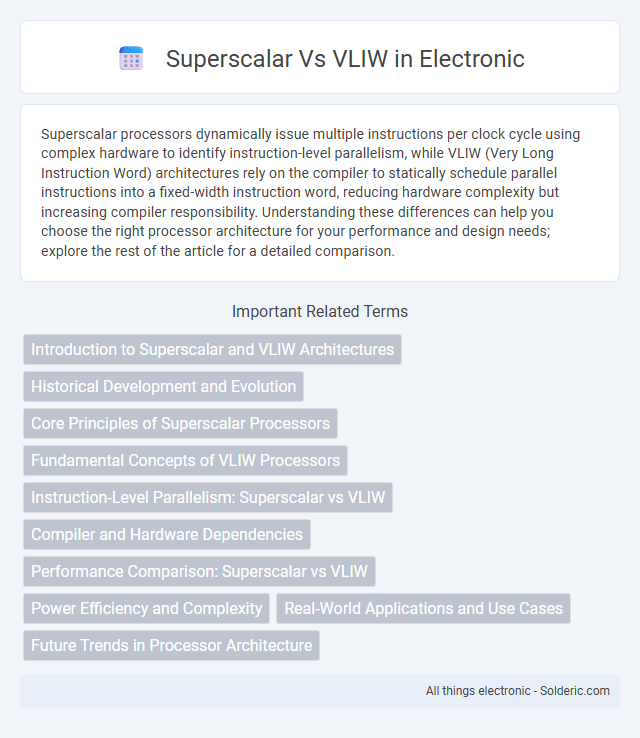 Superscalar Vs VLIW in Electronic

Superscalar processors dynamically issue multiple instructions per clock cycle using complex hardware to identify instruction-level parallelism, while VLIW (Very Long Instruction Word) architectures rely on the compiler to statically schedule parallel instructions into a fixed-width instruction word, reducing hardware complexity but increasing compiler responsibility. Understanding these differences can help you choose the right processor architecture for your performance and design needs; explore the rest of the article for a detailed comparison.

Important Related Terms

Introduction to Superscalar and VLIW Architectures

Historical Development and Evolution

Core Principles of Superscalar Processors

Fundamental Concepts of VLIW Processors

Instruction-Level Parallelism: Superscalar vs VLIW

Compiler and Hardware Dependencies

Performance Comparison: Superscalar vs VLIW

Power Efficiency and Complexity

Real-World Applications and Use Cases

Future Trends in Processor Architecture

All things electronic - Solderic.com