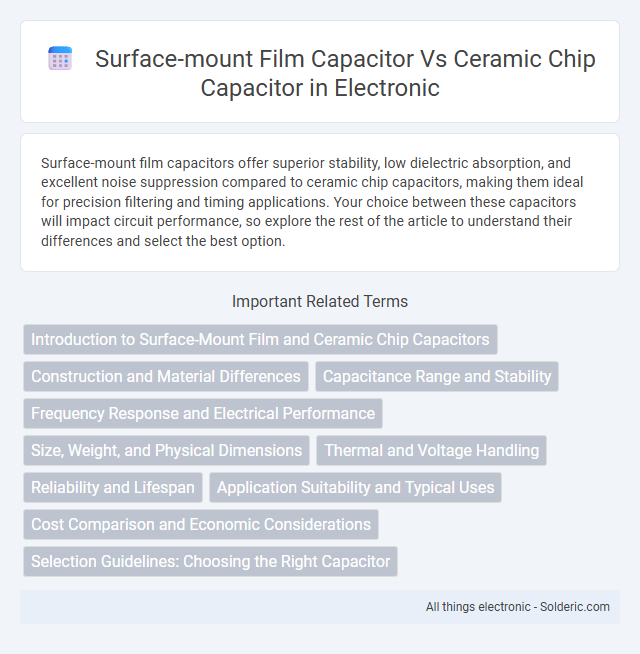 Surface-mount Film Capacitor Vs Ceramic Chip Capacitor in Electronic

Surface-mount film capacitors offer superior stability, low dielectric absorption, and excellent noise suppression compared to ceramic chip capacitors, making them ideal for precision filtering and timing applications. Your choice between these capacitors will impact circuit performance, so explore the rest of the article to understand their differences and select the best option.

Important Related Terms

Introduction to Surface-Mount Film and Ceramic Chip Capacitors

Construction and Material Differences

Capacitance Range and Stability

Frequency Response and Electrical Performance

Size, Weight, and Physical Dimensions

Thermal and Voltage Handling

Reliability and Lifespan

Application Suitability and Typical Uses

Cost Comparison and Economic Considerations

Selection Guidelines: Choosing the Right Capacitor

All things electronic - Solderic.com