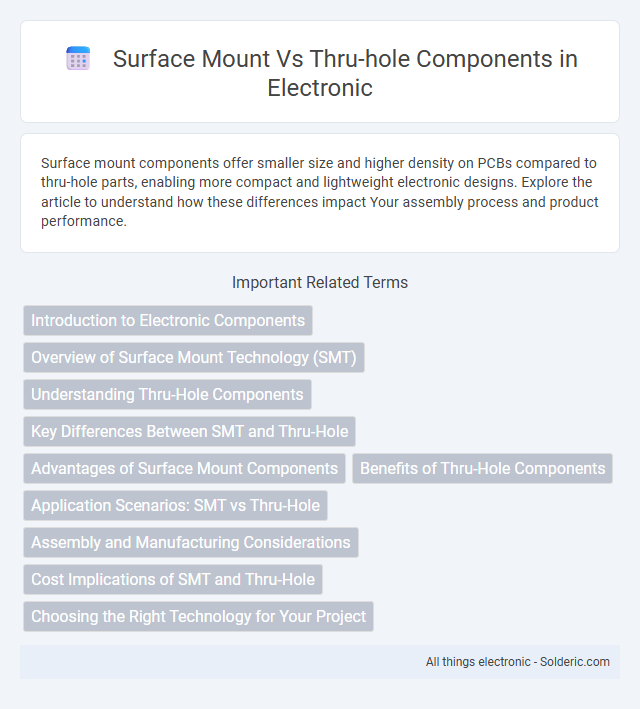 Surface Mount Vs Thru-hole Components in Electronic

Surface mount components offer smaller size and higher density on PCBs compared to thru-hole parts, enabling more compact and lightweight electronic designs. Explore the article to understand how these differences impact Your assembly process and product performance.

Important Related Terms

Introduction to Electronic Components

Overview of Surface Mount Technology (SMT)

Understanding Thru-Hole Components

Key Differences Between SMT and Thru-Hole

Advantages of Surface Mount Components

Benefits of Thru-Hole Components

Application Scenarios: SMT vs Thru-Hole

Assembly and Manufacturing Considerations

Cost Implications of SMT and Thru-Hole

Choosing the Right Technology for Your Project

All things electronic - Solderic.com