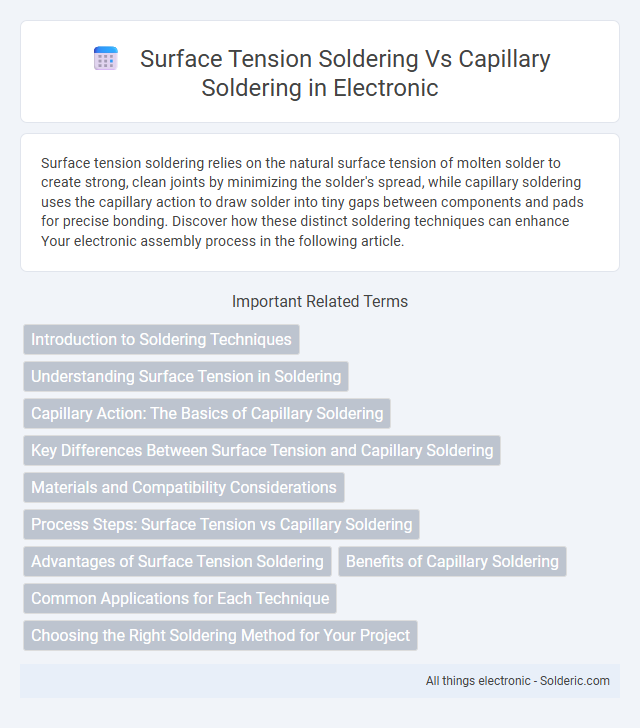 Surface Tension Soldering Vs Capillary Soldering in Electronic

Surface tension soldering relies on the natural surface tension of molten solder to create strong, clean joints by minimizing the solder's spread, while capillary soldering uses the capillary action to draw solder into tiny gaps between components and pads for precise bonding. Discover how these distinct soldering techniques can enhance Your electronic assembly process in the following article.

Important Related Terms

Introduction to Soldering Techniques

Understanding Surface Tension in Soldering

Capillary Action: The Basics of Capillary Soldering

Key Differences Between Surface Tension and Capillary Soldering

Materials and Compatibility Considerations

Process Steps: Surface Tension vs Capillary Soldering

Advantages of Surface Tension Soldering

Benefits of Capillary Soldering

Common Applications for Each Technique

Choosing the Right Soldering Method for Your Project

All things electronic - Solderic.com