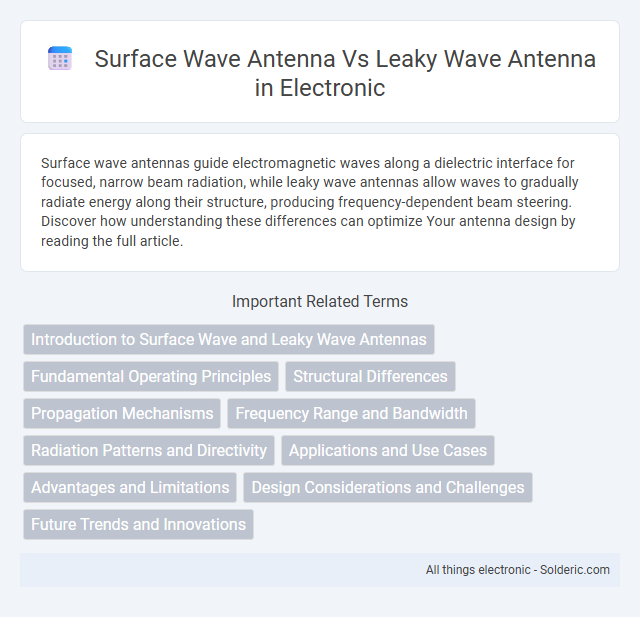 Surface Wave Antenna Vs Leaky Wave Antenna in Electronic

Surface wave antennas guide electromagnetic waves along a dielectric interface for focused, narrow beam radiation, while leaky wave antennas allow waves to gradually radiate energy along their structure, producing frequency-dependent beam steering. Discover how understanding these differences can optimize Your antenna design by reading the full article.

Important Related Terms

Introduction to Surface Wave and Leaky Wave Antennas

Fundamental Operating Principles

Structural Differences

Propagation Mechanisms

Frequency Range and Bandwidth

Radiation Patterns and Directivity

Applications and Use Cases

Advantages and Limitations

Design Considerations and Challenges

Future Trends and Innovations

All things electronic - Solderic.com