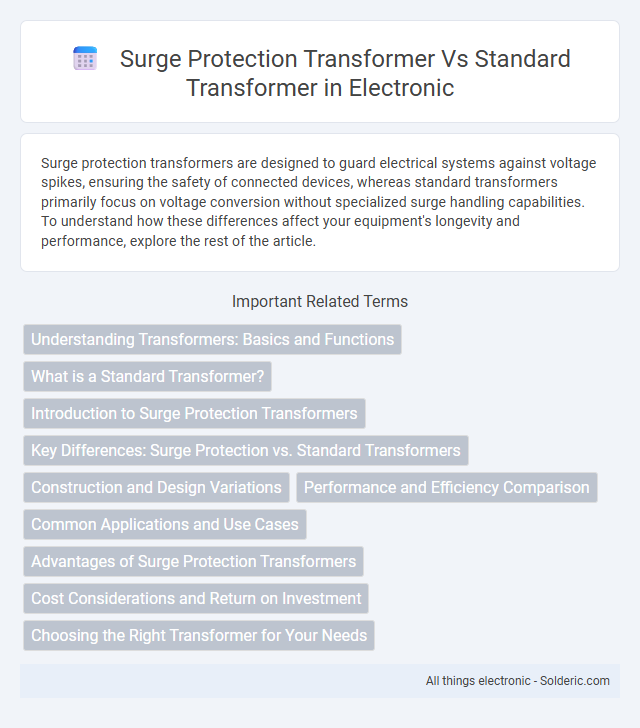 Surge Protection Transformer Vs Standard Transformer in Electronic

Surge protection transformers are designed to guard electrical systems against voltage spikes, ensuring the safety of connected devices, whereas standard transformers primarily focus on voltage conversion without specialized surge handling capabilities. To understand how these differences affect your equipment's longevity and performance, explore the rest of the article.

Important Related Terms

Understanding Transformers: Basics and Functions

What is a Standard Transformer?

Introduction to Surge Protection Transformers

Key Differences: Surge Protection vs. Standard Transformers

Construction and Design Variations

Performance and Efficiency Comparison

Common Applications and Use Cases

Advantages of Surge Protection Transformers

Cost Considerations and Return on Investment

Choosing the Right Transformer for Your Needs

All things electronic - Solderic.com