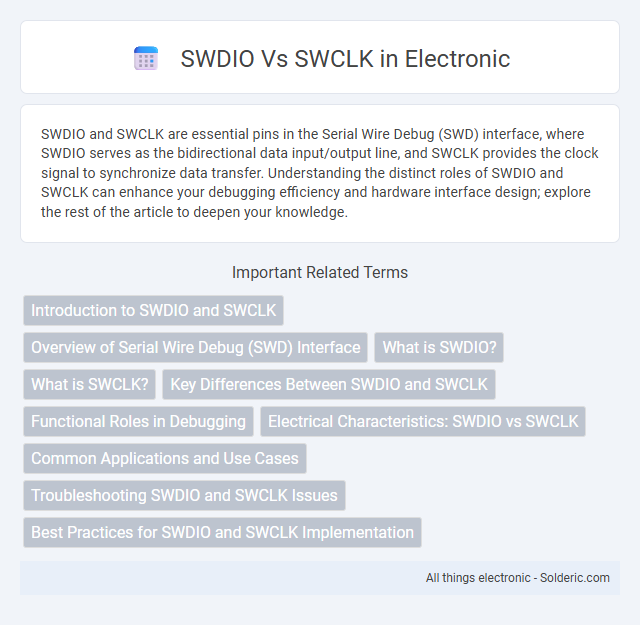 SWDIO Vs SWCLK in Electronic

SWDIO and SWCLK are essential pins in the Serial Wire Debug (SWD) interface, where SWDIO serves as the bidirectional data input/output line, and SWCLK provides the clock signal to synchronize data transfer. Understanding the distinct roles of SWDIO and SWCLK can enhance your debugging efficiency and hardware interface design; explore the rest of the article to deepen your knowledge.

Important Related Terms

Introduction to SWDIO and SWCLK

Overview of Serial Wire Debug (SWD) Interface

What is SWDIO?

What is SWCLK?

Key Differences Between SWDIO and SWCLK

Functional Roles in Debugging

Electrical Characteristics: SWDIO vs SWCLK

Common Applications and Use Cases

Troubleshooting SWDIO and SWCLK Issues

Best Practices for SWDIO and SWCLK Implementation

All things electronic - Solderic.com