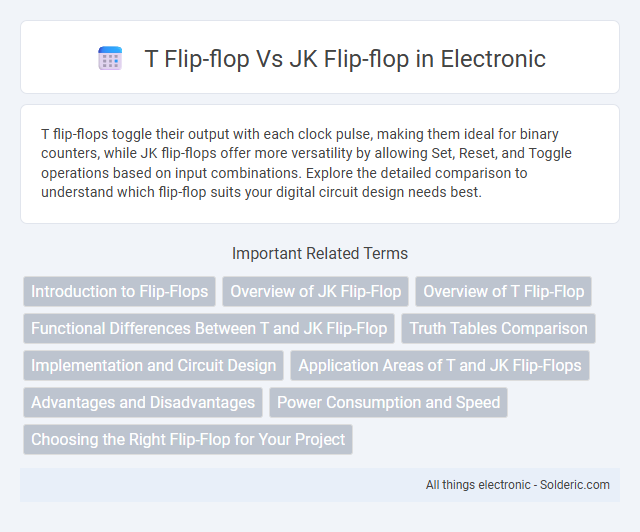 T Flip-flop Vs JK Flip-flop in Electronic

T flip-flops toggle their output with each clock pulse, making them ideal for binary counters, while JK flip-flops offer more versatility by allowing Set, Reset, and Toggle operations based on input combinations. Explore the detailed comparison to understand which flip-flop suits your digital circuit design needs best.

Important Related Terms

Introduction to Flip-Flops

Overview of JK Flip-Flop

Overview of T Flip-Flop

Functional Differences Between T and JK Flip-Flop

Truth Tables Comparison

Implementation and Circuit Design

Application Areas of T and JK Flip-Flops

Advantages and Disadvantages

Power Consumption and Speed

Choosing the Right Flip-Flop for Your Project

All things electronic - Solderic.com