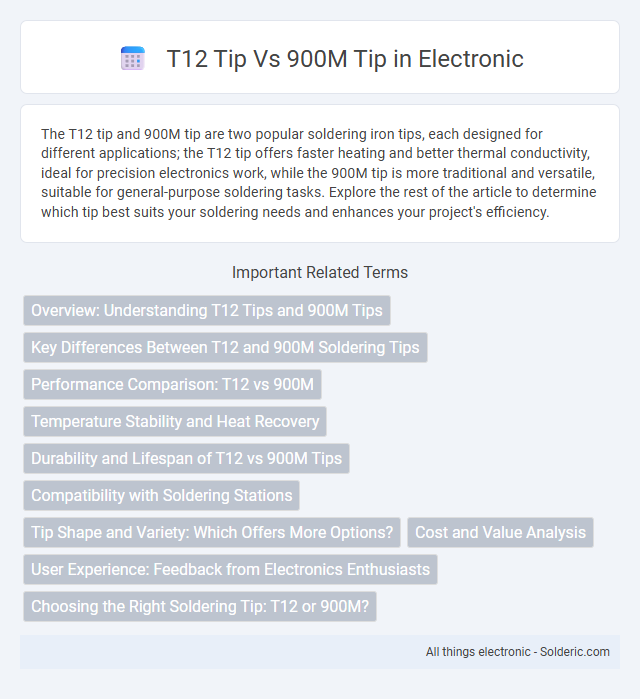 T12 Tip Vs 900M Tip in Electronic

The T12 tip and 900M tip are two popular soldering iron tips, each designed for different applications; the T12 tip offers faster heating and better thermal conductivity, ideal for precision electronics work, while the 900M tip is more traditional and versatile, suitable for general-purpose soldering tasks. Explore the rest of the article to determine which tip best suits your soldering needs and enhances your project's efficiency.

Important Related Terms

Overview: Understanding T12 Tips and 900M Tips

Key Differences Between T12 and 900M Soldering Tips

Performance Comparison: T12 vs 900M

Temperature Stability and Heat Recovery

Durability and Lifespan of T12 vs 900M Tips

Compatibility with Soldering Stations

Tip Shape and Variety: Which Offers More Options?

Cost and Value Analysis

User Experience: Feedback from Electronics Enthusiasts

Choosing the Right Soldering Tip: T12 or 900M?

All things electronic - Solderic.com