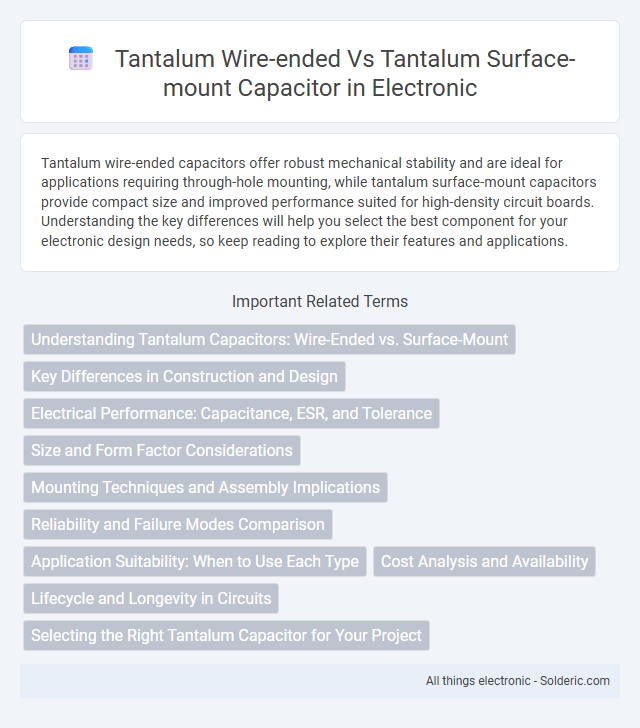 Tantalum Wire-ended Vs Tantalum Surface-mount Capacitor in Electronic

Tantalum wire-ended capacitors offer robust mechanical stability and are ideal for applications requiring through-hole mounting, while tantalum surface-mount capacitors provide compact size and improved performance suited for high-density circuit boards. Understanding the key differences will help you select the best component for your electronic design needs, so keep reading to explore their features and applications.

Important Related Terms

Understanding Tantalum Capacitors: Wire-Ended vs. Surface-Mount

Key Differences in Construction and Design

Electrical Performance: Capacitance, ESR, and Tolerance

Size and Form Factor Considerations

Mounting Techniques and Assembly Implications

Reliability and Failure Modes Comparison

Application Suitability: When to Use Each Type

Cost Analysis and Availability

Lifecycle and Longevity in Circuits

Selecting the Right Tantalum Capacitor for Your Project

All things electronic - Solderic.com