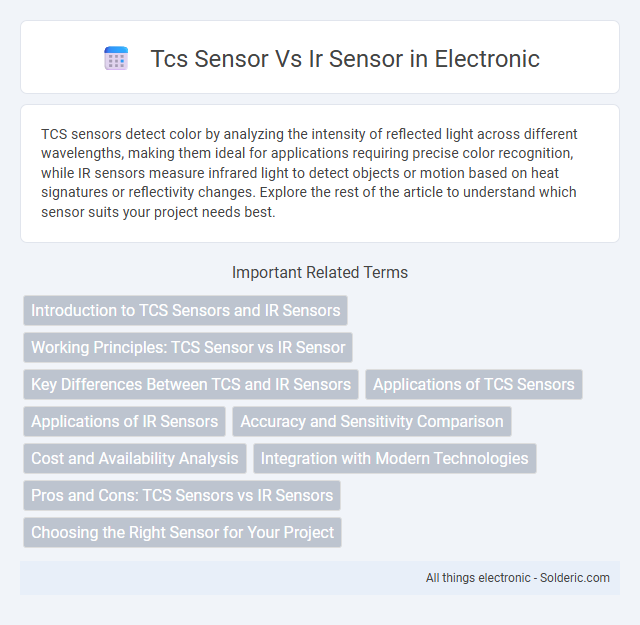 Tcs Sensor Vs Ir Sensor in Electronic

TCS sensors detect color by analyzing the intensity of reflected light across different wavelengths, making them ideal for applications requiring precise color recognition, while IR sensors measure infrared light to detect objects or motion based on heat signatures or reflectivity changes. Explore the rest of the article to understand which sensor suits your project needs best.

Important Related Terms

Introduction to TCS Sensors and IR Sensors

Working Principles: TCS Sensor vs IR Sensor

Key Differences Between TCS and IR Sensors

Applications of TCS Sensors

Applications of IR Sensors

Accuracy and Sensitivity Comparison

Cost and Availability Analysis

Integration with Modern Technologies

Pros and Cons: TCS Sensors vs IR Sensors

Choosing the Right Sensor for Your Project

All things electronic - Solderic.com