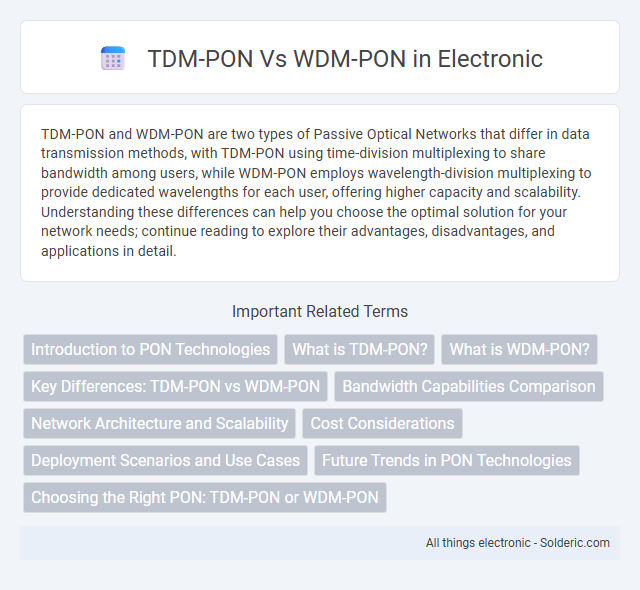 TDM-PON Vs WDM-PON in Electronic

TDM-PON and WDM-PON are two types of Passive Optical Networks that differ in data transmission methods, with TDM-PON using time-division multiplexing to share bandwidth among users, while WDM-PON employs wavelength-division multiplexing to provide dedicated wavelengths for each user, offering higher capacity and scalability. Understanding these differences can help you choose the optimal solution for your network needs; continue reading to explore their advantages, disadvantages, and applications in detail.

Important Related Terms

Introduction to PON Technologies

What is TDM-PON?

What is WDM-PON?

Key Differences: TDM-PON vs WDM-PON

Bandwidth Capabilities Comparison

Network Architecture and Scalability

Cost Considerations

Deployment Scenarios and Use Cases

Future Trends in PON Technologies

Choosing the Right PON: TDM-PON or WDM-PON

All things electronic - Solderic.com