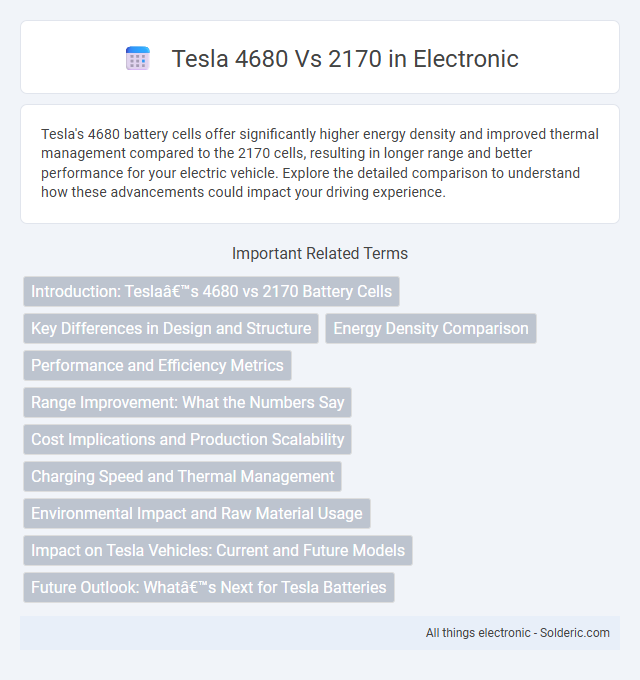 Tesla 4680 Vs 2170 in Electronic

Tesla's 4680 battery cells offer significantly higher energy density and improved thermal management compared to the 2170 cells, resulting in longer range and better performance for your electric vehicle. Explore the detailed comparison to understand how these advancements could impact your driving experience.

Important Related Terms

Introduction: Teslaâ€™s 4680 vs 2170 Battery Cells

Key Differences in Design and Structure

Energy Density Comparison

Performance and Efficiency Metrics

Range Improvement: What the Numbers Say

Cost Implications and Production Scalability

Charging Speed and Thermal Management

Environmental Impact and Raw Material Usage

Impact on Tesla Vehicles: Current and Future Models

Future Outlook: Whatâ€™s Next for Tesla Batteries

All things electronic - Solderic.com