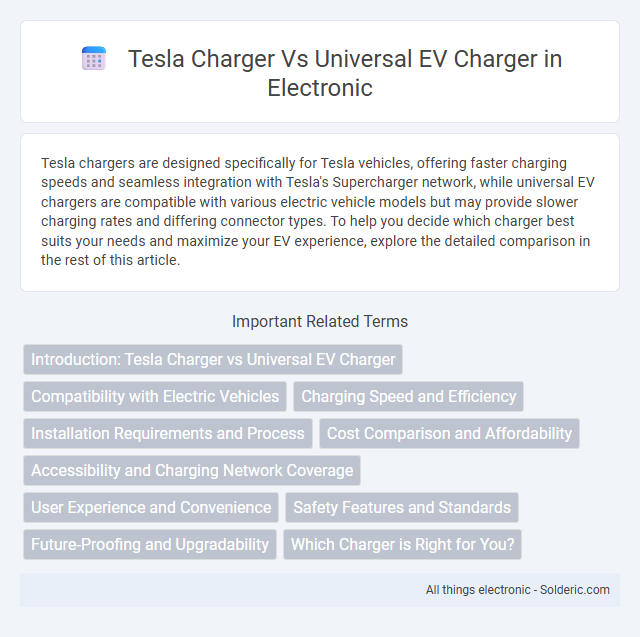 Tesla Charger Vs Universal EV Charger in Electronic

Tesla chargers are designed specifically for Tesla vehicles, offering faster charging speeds and seamless integration with Tesla's Supercharger network, while universal EV chargers are compatible with various electric vehicle models but may provide slower charging rates and differing connector types. To help you decide which charger best suits your needs and maximize your EV experience, explore the detailed comparison in the rest of this article.

Important Related Terms

Introduction: Tesla Charger vs Universal EV Charger

Compatibility with Electric Vehicles

Charging Speed and Efficiency

Installation Requirements and Process

Cost Comparison and Affordability

Accessibility and Charging Network Coverage

User Experience and Convenience

Safety Features and Standards

Future-Proofing and Upgradability

Which Charger is Right for You?

All things electronic - Solderic.com