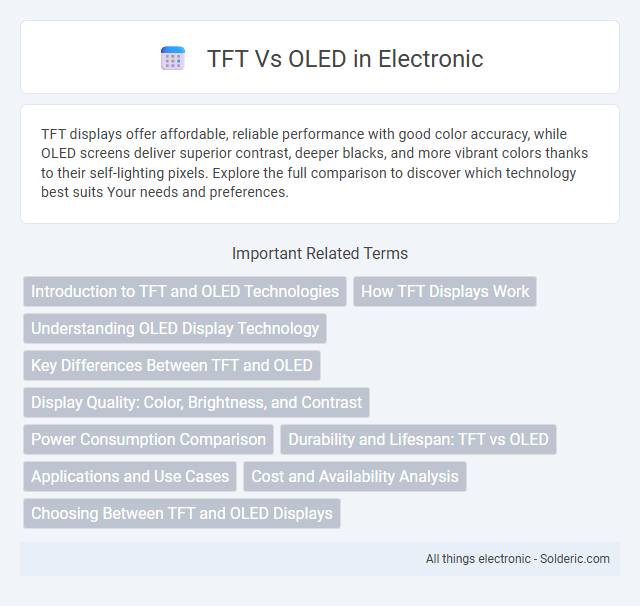 TFT Vs OLED in Electronic

TFT displays offer affordable, reliable performance with good color accuracy, while OLED screens deliver superior contrast, deeper blacks, and more vibrant colors thanks to their self-lighting pixels. Explore the full comparison to discover which technology best suits Your needs and preferences.

Important Related Terms

Introduction to TFT and OLED Technologies

How TFT Displays Work

Understanding OLED Display Technology

Key Differences Between TFT and OLED

Display Quality: Color, Brightness, and Contrast

Power Consumption Comparison

Durability and Lifespan: TFT vs OLED

Applications and Use Cases

Cost and Availability Analysis

Choosing Between TFT and OLED Displays

All things electronic - Solderic.com