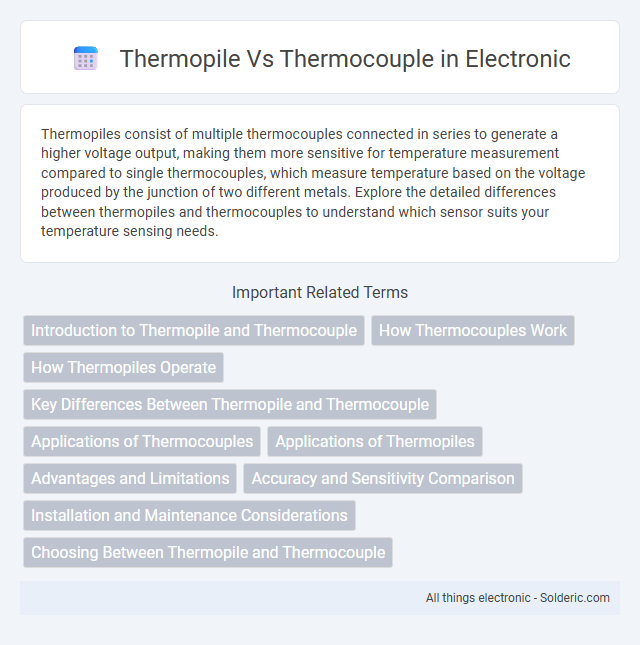 Thermopile Vs Thermocouple in Electronic

Thermopiles consist of multiple thermocouples connected in series to generate a higher voltage output, making them more sensitive for temperature measurement compared to single thermocouples, which measure temperature based on the voltage produced by the junction of two different metals. Explore the detailed differences between thermopiles and thermocouples to understand which sensor suits your temperature sensing needs.

Important Related Terms

Introduction to Thermopile and Thermocouple
How Thermocouples Work
How Thermopiles Operate
Key Differences Between Thermopile and Thermocouple
Applications of Thermocouples
Applications of Thermopiles
Advantages and Limitations
Accuracy and Sensitivity Comparison
Installation and Maintenance Considerations
Choosing Between Thermopile and Thermocouple

All things electronic - Solderic.com