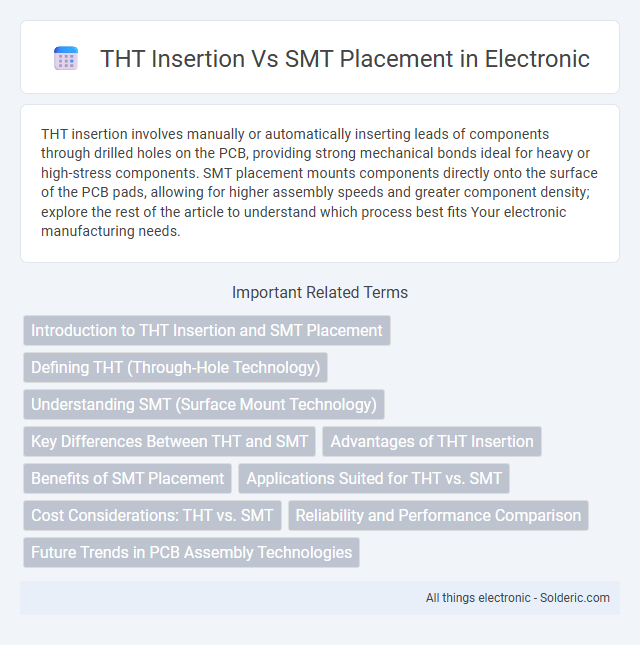 THT Insertion Vs SMT Placement in Electronic

THT insertion involves manually or automatically inserting leads of components through drilled holes on the PCB, providing strong mechanical bonds ideal for heavy or high-stress components. SMT placement mounts components directly onto the surface of the PCB pads, allowing for higher assembly speeds and greater component density; explore the rest of the article to understand which process best fits Your electronic manufacturing needs.

Important Related Terms

Introduction to THT Insertion and SMT Placement

Defining THT (Through-Hole Technology)

Understanding SMT (Surface Mount Technology)

Key Differences Between THT and SMT

Advantages of THT Insertion

Benefits of SMT Placement

Applications Suited for THT vs. SMT

Cost Considerations: THT vs. SMT

Reliability and Performance Comparison

Future Trends in PCB Assembly Technologies

All things electronic - Solderic.com