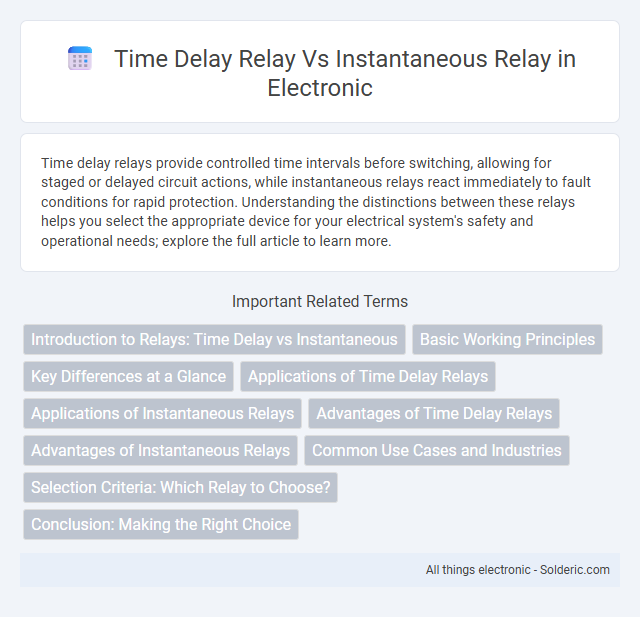 Time Delay Relay Vs Instantaneous Relay in Electronic

Time delay relays provide controlled time intervals before switching, allowing for staged or delayed circuit actions, while instantaneous relays react immediately to fault conditions for rapid protection. Understanding the distinctions between these relays helps you select the appropriate device for your electrical system's safety and operational needs; explore the full article to learn more.

Important Related Terms

Introduction to Relays: Time Delay vs Instantaneous

Basic Working Principles

Key Differences at a Glance

Applications of Time Delay Relays

Applications of Instantaneous Relays

Advantages of Time Delay Relays

Advantages of Instantaneous Relays

Common Use Cases and Industries

Selection Criteria: Which Relay to Choose?

Conclusion: Making the Right Choice

All things electronic - Solderic.com