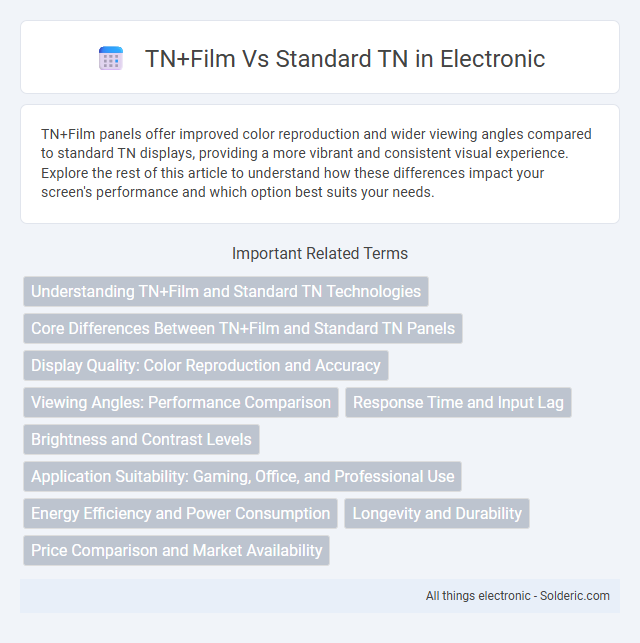 TN+Film Vs Standard TN in Electronic

TN+Film panels offer improved color reproduction and wider viewing angles compared to standard TN displays, providing a more vibrant and consistent visual experience. Explore the rest of this article to understand how these differences impact your screen's performance and which option best suits your needs.

Important Related Terms

Understanding TN+Film and Standard TN Technologies

Core Differences Between TN+Film and Standard TN Panels

Display Quality: Color Reproduction and Accuracy

Viewing Angles: Performance Comparison

Response Time and Input Lag

Brightness and Contrast Levels

Application Suitability: Gaming, Office, and Professional Use

Energy Efficiency and Power Consumption

Longevity and Durability

Price Comparison and Market Availability

All things electronic - Solderic.com