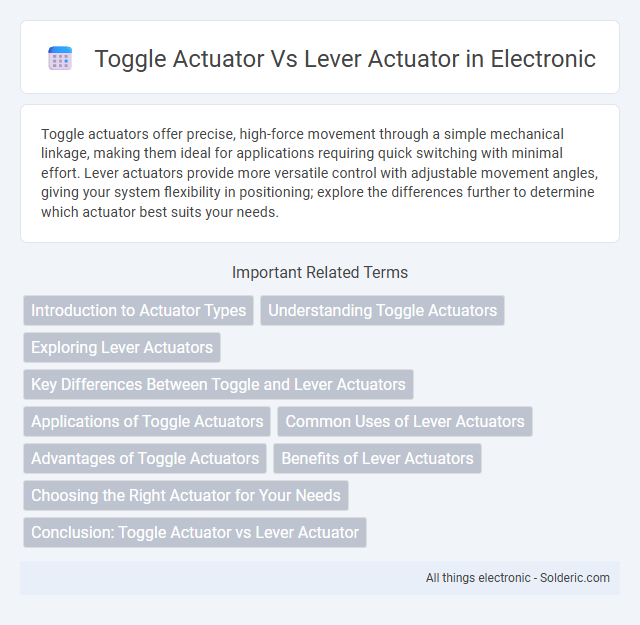 Toggle Actuator Vs Lever Actuator in Electronic

Toggle actuators offer precise, high-force movement through a simple mechanical linkage, making them ideal for applications requiring quick switching with minimal effort. Lever actuators provide more versatile control with adjustable movement angles, giving your system flexibility in positioning; explore the differences further to determine which actuator best suits your needs.

Important Related Terms

Introduction to Actuator Types

Understanding Toggle Actuators

Exploring Lever Actuators

Key Differences Between Toggle and Lever Actuators

Applications of Toggle Actuators

Common Uses of Lever Actuators

Advantages of Toggle Actuators

Benefits of Lever Actuators

Choosing the Right Actuator for Your Needs

Conclusion: Toggle Actuator vs Lever Actuator

All things electronic - Solderic.com