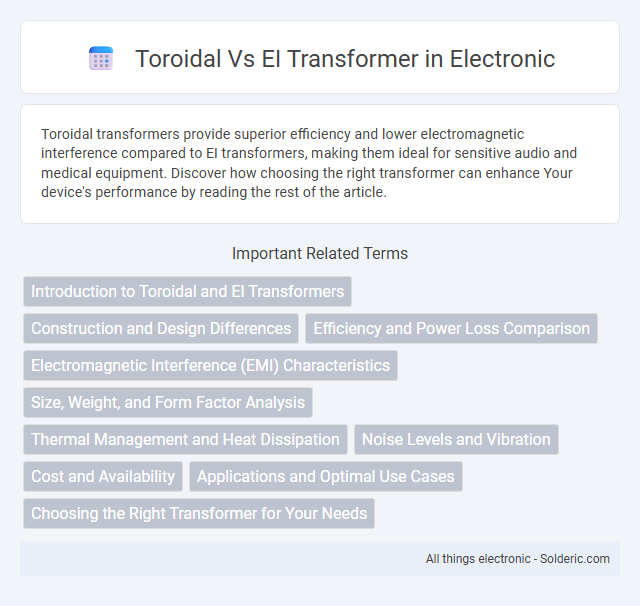 Toroidal Vs EI Transformer in Electronic

Toroidal transformers provide superior efficiency and lower electromagnetic interference compared to EI transformers, making them ideal for sensitive audio and medical equipment. Discover how choosing the right transformer can enhance Your device's performance by reading the rest of the article.

Important Related Terms

Introduction to Toroidal and EI Transformers

Construction and Design Differences

Efficiency and Power Loss Comparison

Electromagnetic Interference (EMI) Characteristics

Size, Weight, and Form Factor Analysis

Thermal Management and Heat Dissipation

Noise Levels and Vibration

Cost and Availability

Applications and Optimal Use Cases

Choosing the Right Transformer for Your Needs

All things electronic - Solderic.com