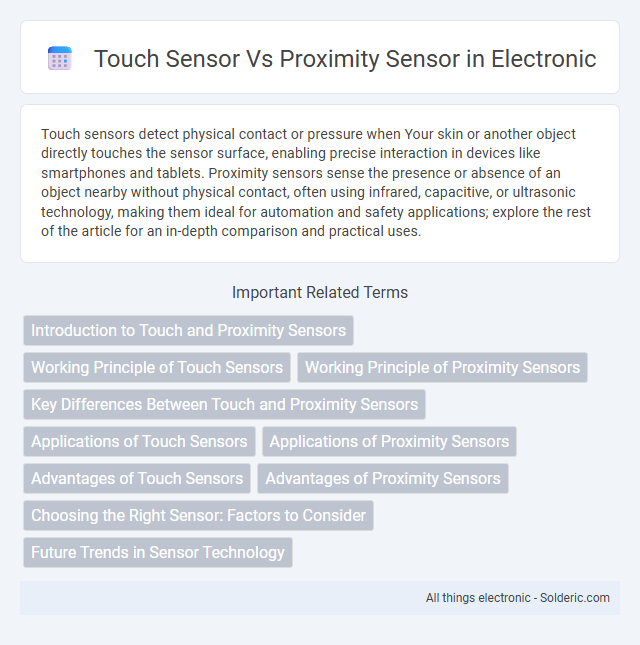 Touch Sensor Vs Proximity Sensor in Electronic

Touch sensors detect physical contact or pressure when Your skin or another object directly touches the sensor surface, enabling precise interaction in devices like smartphones and tablets. Proximity sensors sense the presence or absence of an object nearby without physical contact, often using infrared, capacitive, or ultrasonic technology, making them ideal for automation and safety applications; explore the rest of the article for an in-depth comparison and practical uses.

Important Related Terms

Introduction to Touch and Proximity Sensors

Working Principle of Touch Sensors

Working Principle of Proximity Sensors

Key Differences Between Touch and Proximity Sensors

Applications of Touch Sensors

Applications of Proximity Sensors

Advantages of Touch Sensors

Advantages of Proximity Sensors

Choosing the Right Sensor: Factors to Consider

Future Trends in Sensor Technology

All things electronic - Solderic.com