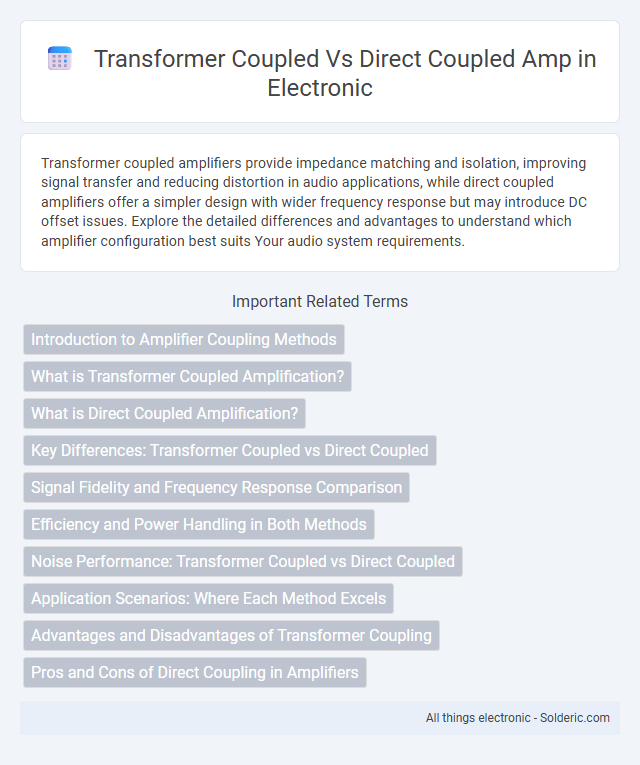 Transformer Coupled Vs Direct Coupled Amp in Electronic

Transformer coupled amplifiers provide impedance matching and isolation, improving signal transfer and reducing distortion in audio applications, while direct coupled amplifiers offer a simpler design with wider frequency response but may introduce DC offset issues. Explore the detailed differences and advantages to understand which amplifier configuration best suits Your audio system requirements.

Important Related Terms

Introduction to Amplifier Coupling Methods

What is Transformer Coupled Amplification?

What is Direct Coupled Amplification?

Key Differences: Transformer Coupled vs Direct Coupled

Signal Fidelity and Frequency Response Comparison

Efficiency and Power Handling in Both Methods

Noise Performance: Transformer Coupled vs Direct Coupled

Application Scenarios: Where Each Method Excels

Advantages and Disadvantages of Transformer Coupling

Pros and Cons of Direct Coupling in Amplifiers

All things electronic - Solderic.com