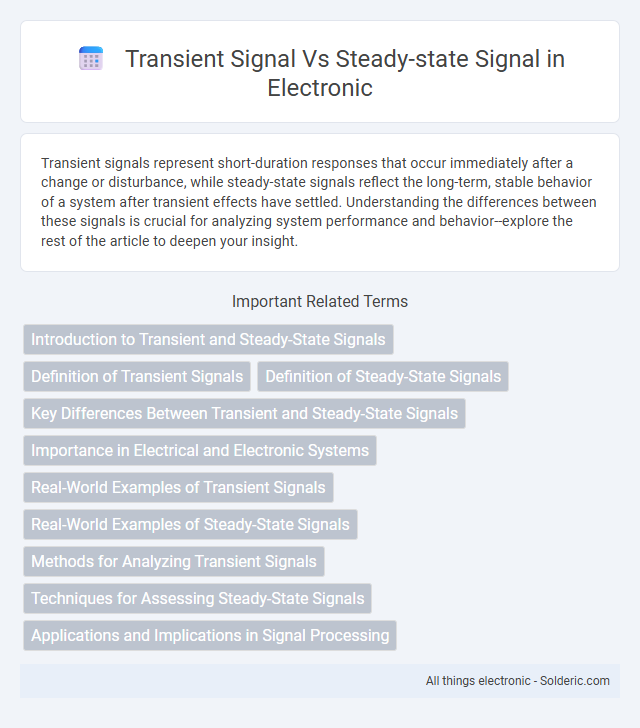 Transient Signal Vs Steady-state Signal in Electronic

Transient signals represent short-duration responses that occur immediately after a change or disturbance, while steady-state signals reflect the long-term, stable behavior of a system after transient effects have settled. Understanding the differences between these signals is crucial for analyzing system performance and behavior--explore the rest of the article to deepen your insight.

Important Related Terms

Introduction to Transient and Steady-State Signals

Definition of Transient Signals

Definition of Steady-State Signals

Key Differences Between Transient and Steady-State Signals

Importance in Electrical and Electronic Systems

Real-World Examples of Transient Signals

Real-World Examples of Steady-State Signals

Methods for Analyzing Transient Signals

Techniques for Assessing Steady-State Signals

Applications and Implications in Signal Processing

All things electronic - Solderic.com