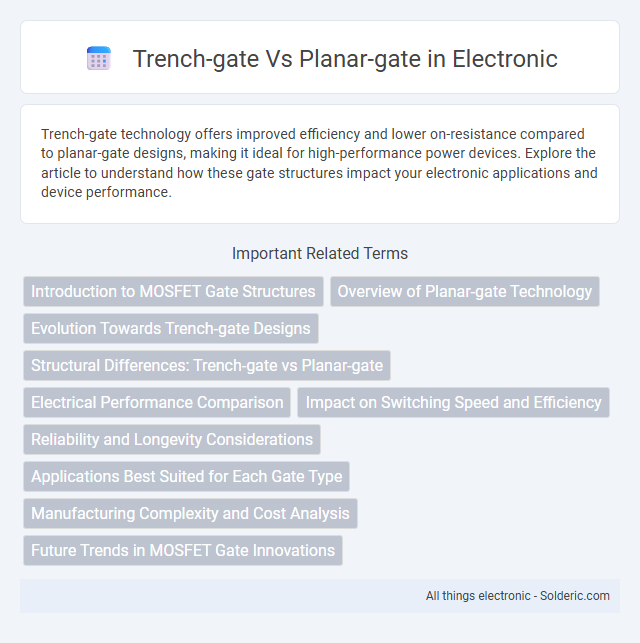 Trench-gate Vs Planar-gate in Electronic

Trench-gate technology offers improved efficiency and lower on-resistance compared to planar-gate designs, making it ideal for high-performance power devices. Explore the article to understand how these gate structures impact your electronic applications and device performance.

Important Related Terms

Introduction to MOSFET Gate Structures

Overview of Planar-gate Technology

Evolution Towards Trench-gate Designs

Structural Differences: Trench-gate vs Planar-gate

Electrical Performance Comparison

Impact on Switching Speed and Efficiency

Reliability and Longevity Considerations

Applications Best Suited for Each Gate Type

Manufacturing Complexity and Cost Analysis

Future Trends in MOSFET Gate Innovations

All things electronic - Solderic.com