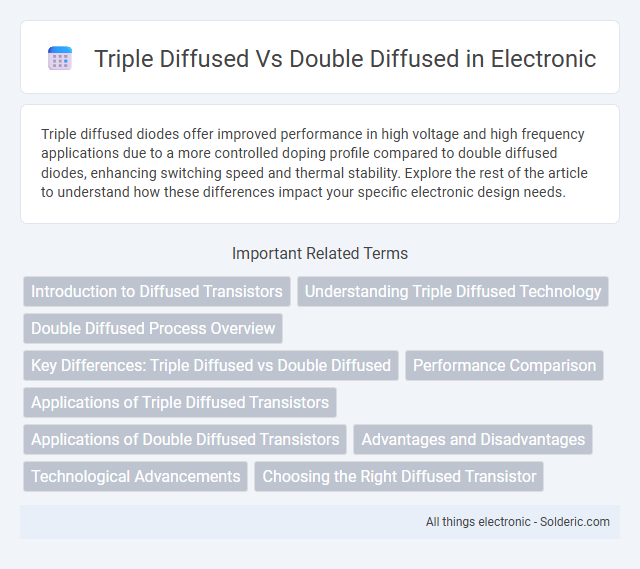 Triple Diffused Vs Double Diffused in Electronic

Triple diffused diodes offer improved performance in high voltage and high frequency applications due to a more controlled doping profile compared to double diffused diodes, enhancing switching speed and thermal stability. Explore the rest of the article to understand how these differences impact your specific electronic design needs.

Important Related Terms

Introduction to Diffused Transistors

Understanding Triple Diffused Technology

Double Diffused Process Overview

Key Differences: Triple Diffused vs Double Diffused

Performance Comparison

Applications of Triple Diffused Transistors

Applications of Double Diffused Transistors

Advantages and Disadvantages

Technological Advancements

Choosing the Right Diffused Transistor

All things electronic - Solderic.com