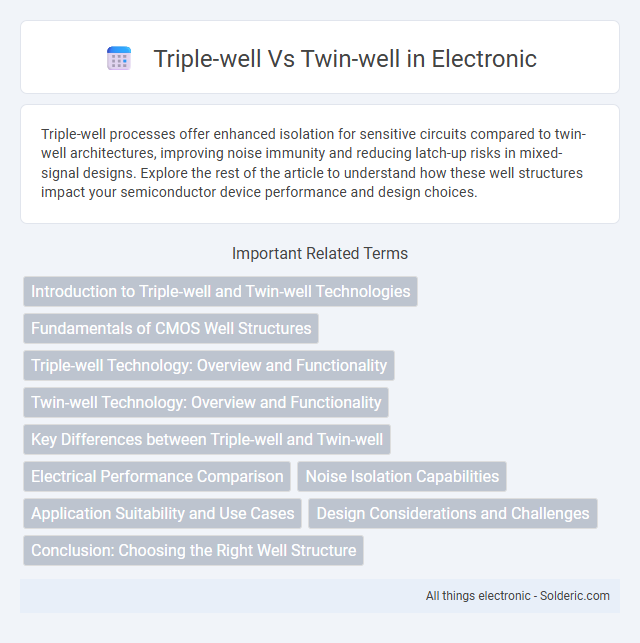 Triple-well Vs Twin-well in Electronic

Triple-well processes offer enhanced isolation for sensitive circuits compared to twin-well architectures, improving noise immunity and reducing latch-up risks in mixed-signal designs. Explore the rest of the article to understand how these well structures impact your semiconductor device performance and design choices.

Important Related Terms

Introduction to Triple-well and Twin-well Technologies

Fundamentals of CMOS Well Structures

Triple-well Technology: Overview and Functionality

Twin-well Technology: Overview and Functionality

Key Differences between Triple-well and Twin-well

Electrical Performance Comparison

Noise Isolation Capabilities

Application Suitability and Use Cases

Design Considerations and Challenges

Conclusion: Choosing the Right Well Structure

All things electronic - Solderic.com